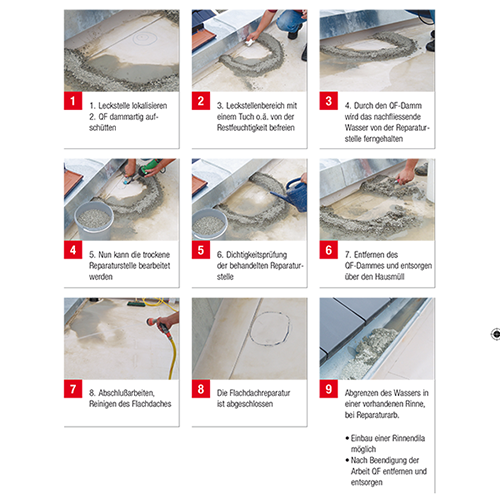 1
1. Leckstelle lokalisieren
2. QF dammartig aufschütten

2
3. Leckstellenbereich mit einem Tuch o.ä. von der Restfeuchtigkeit befreien

3
4. Durch den QF-Damm wird das nachfliessende Wasser von der Reparaturstelle ferngehalten

4
5. Nun kann die trockene Reparaturstelle bearbeitet werden

5
6. Dichtigkeitsprüfung der behandelten Reparaturstelle

6
7. Entfernen des QF-Dammes und entsorgen über den Hausmüll

7
8. Abschlußarbeiten, Reinigen des Flachdaches

8
Die Flachdachreparatur ist abgeschlossen

9
Abgrenzen des Wassers in einer vorhandenen Rinne, bei Reparaturarb.

• Einbau einer Rinnendila möglich
• Nach Beendigung der Arbeit QF entfernen und entsorgen